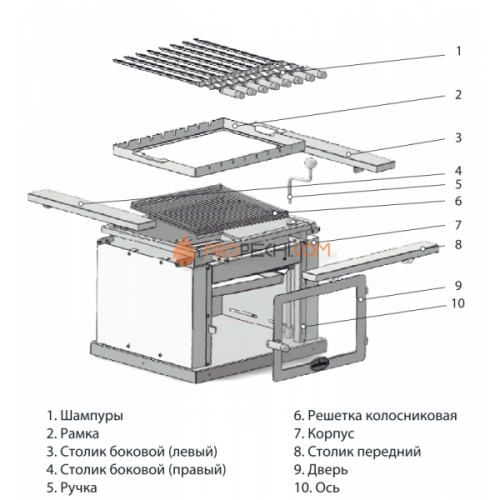 1
2
3
4
5
6
7
8
9
10

PROPECHI.COM

1. Шампуры
2. Рамка
3. Столик боковой (левый)
4. Столик боковой (правый)
5. Ручка

6. Решетка колосниковая
7. Корпус
8. Столик передний
9. Дверь
10. Ось